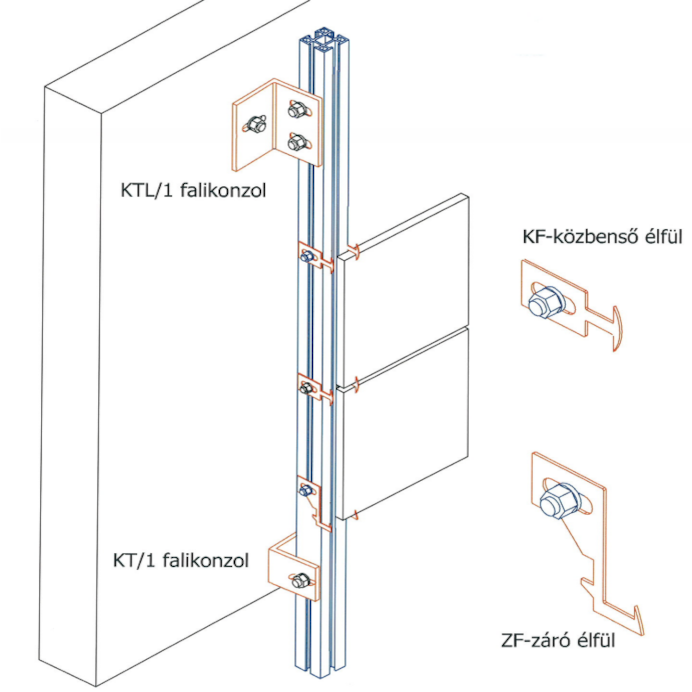 KTL/1 falikonzol

KF-közbenső élfül

KT/1 falikonzol

ZF-záró élfül